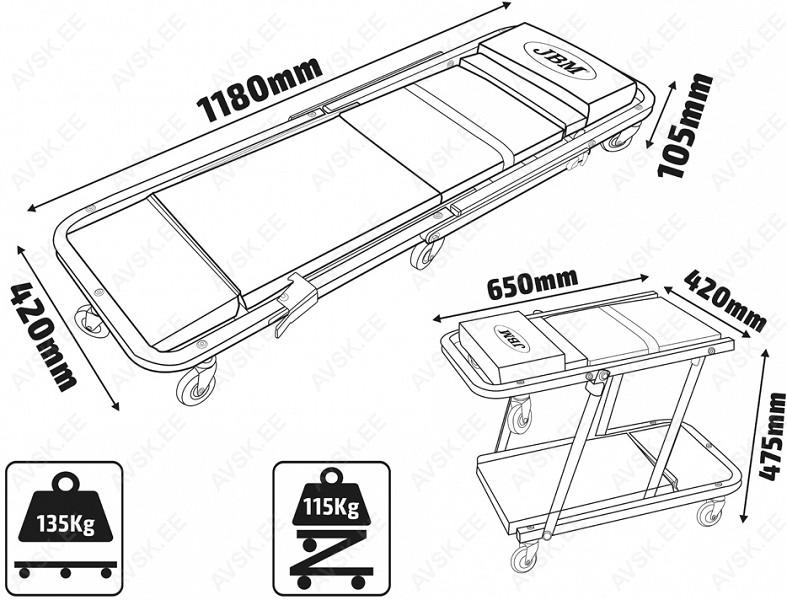 1180mm
JBM
105mm
420mm
650mm
420mm
JBM
475mm
135Kg
115Kg
AVSK.EE